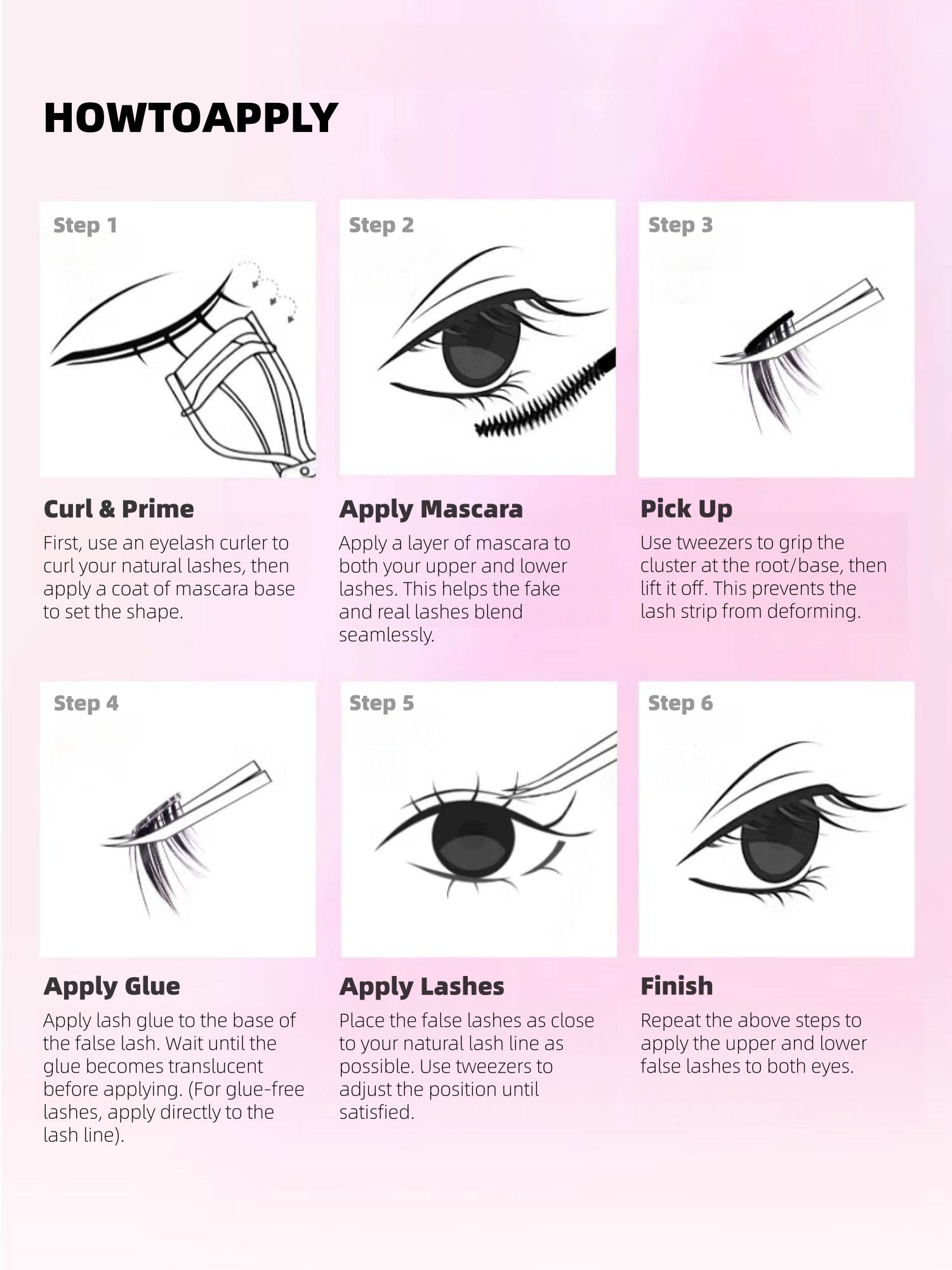 HOWTOAPPLY

Step 1

Curl & Prime

First, use an eyelash curler to curl your natural lashes, then apply a coat of mascara base to set the shape.

Step 2

Apply Mascara

Apply a layer of mascara to both your upper and lower lashes. This helps the fake and real lashes blend seamlessly.

Step 3

Pick Up

Use tweezers to grip the cluster at the root/base, then lift it off. This prevents the lash strip from deforming.

Step 4

Apply Glue

Apply lash glue to the base of the false lash. Wait until the glue becomes translucent before applying. (For glue-free lashes, apply directly to the lash line).

Step 5

Apply Lashes

Place the false lashes as close to your natural lash line as possible. Use tweezers to adjust the position until satisfied.

Step 6

Finish

Repeat the above steps to apply the upper and lower false lashes to both eyes.