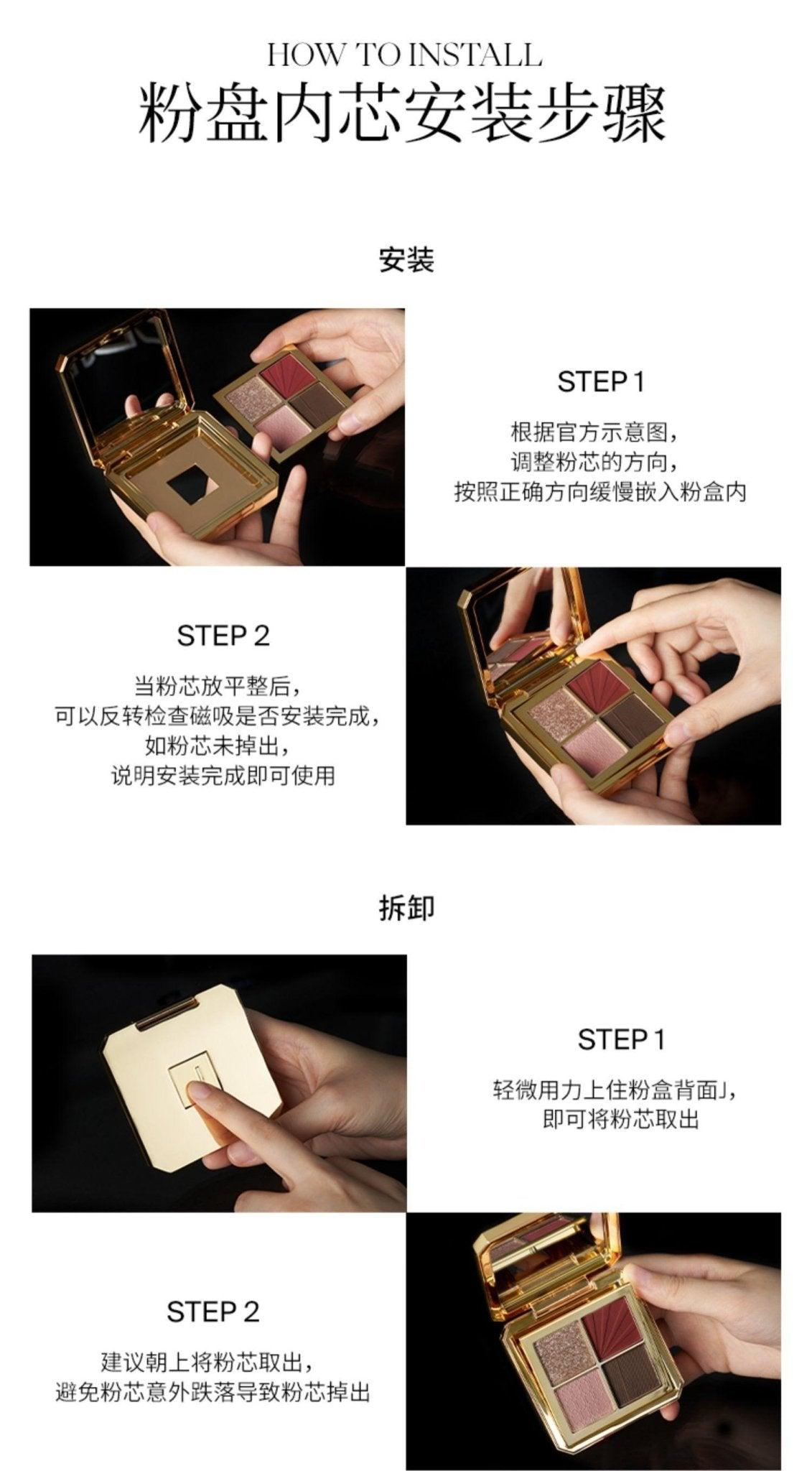 HOW TO INSTALL

粉盘内芯安装步骤

安装

STEP 1

根据官方示意图，
调整粉芯的方向，
按照正确方向缓慢嵌入粉盒内

STEP 2

当粉芯放平整后，
可以反转检查磁吸是否安装完成，
如粉芯未掉出，
说明安装完成即可使用

拆卸

STEP 1

轻微用力上住粉盒背面J，
即可将粉芯取出

STEP 2

建议朝上将粉芯取出，
避免粉芯意外跌落导致粉芯掉出