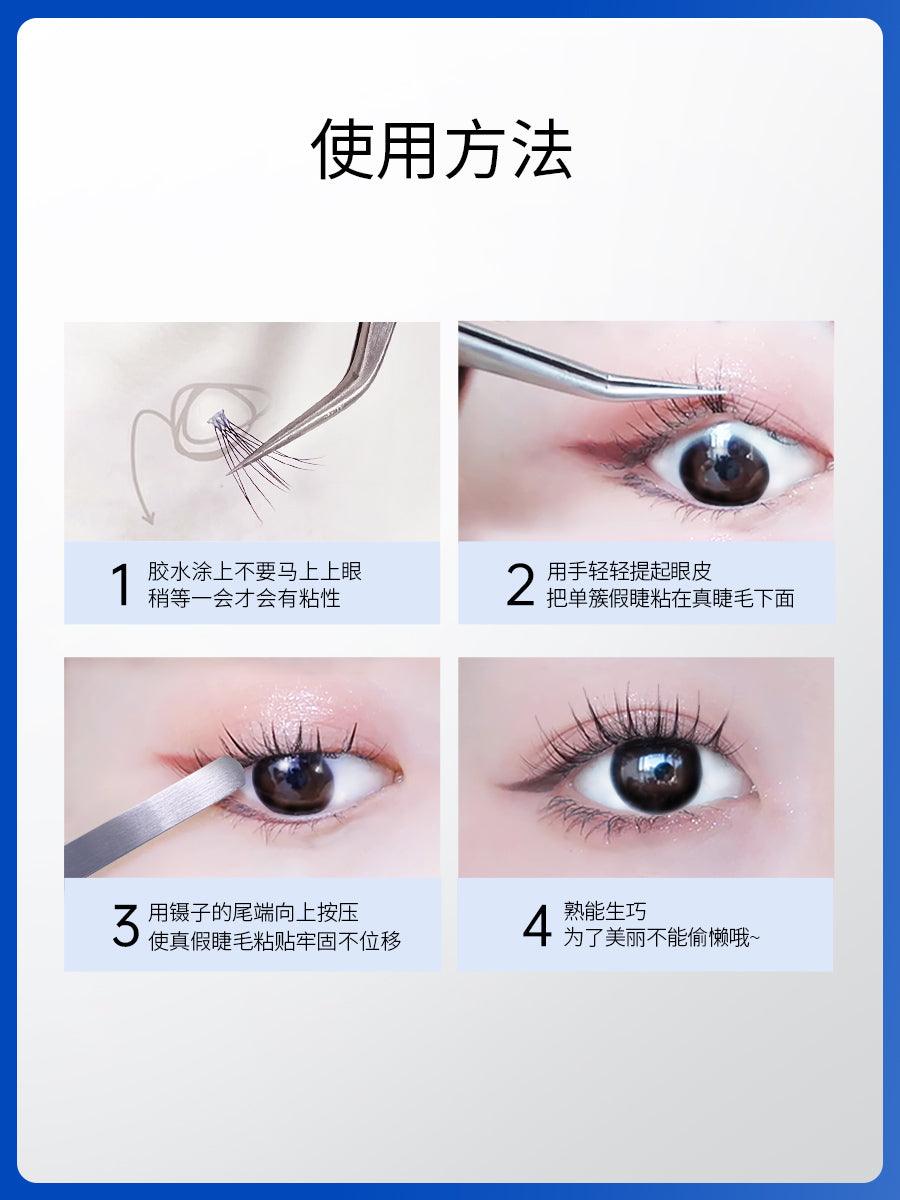 使用方法

1 胶水涂上不要马上上眼
稍等一会才会有粘性

2 用手轻轻提起眼皮
把单簇假睫粘在真睫毛下面

3 用镊子的尾端向上按压
使真假睫毛粘贴牢固不位移

4 熟能生巧
为了美丽不能偷懒哦~