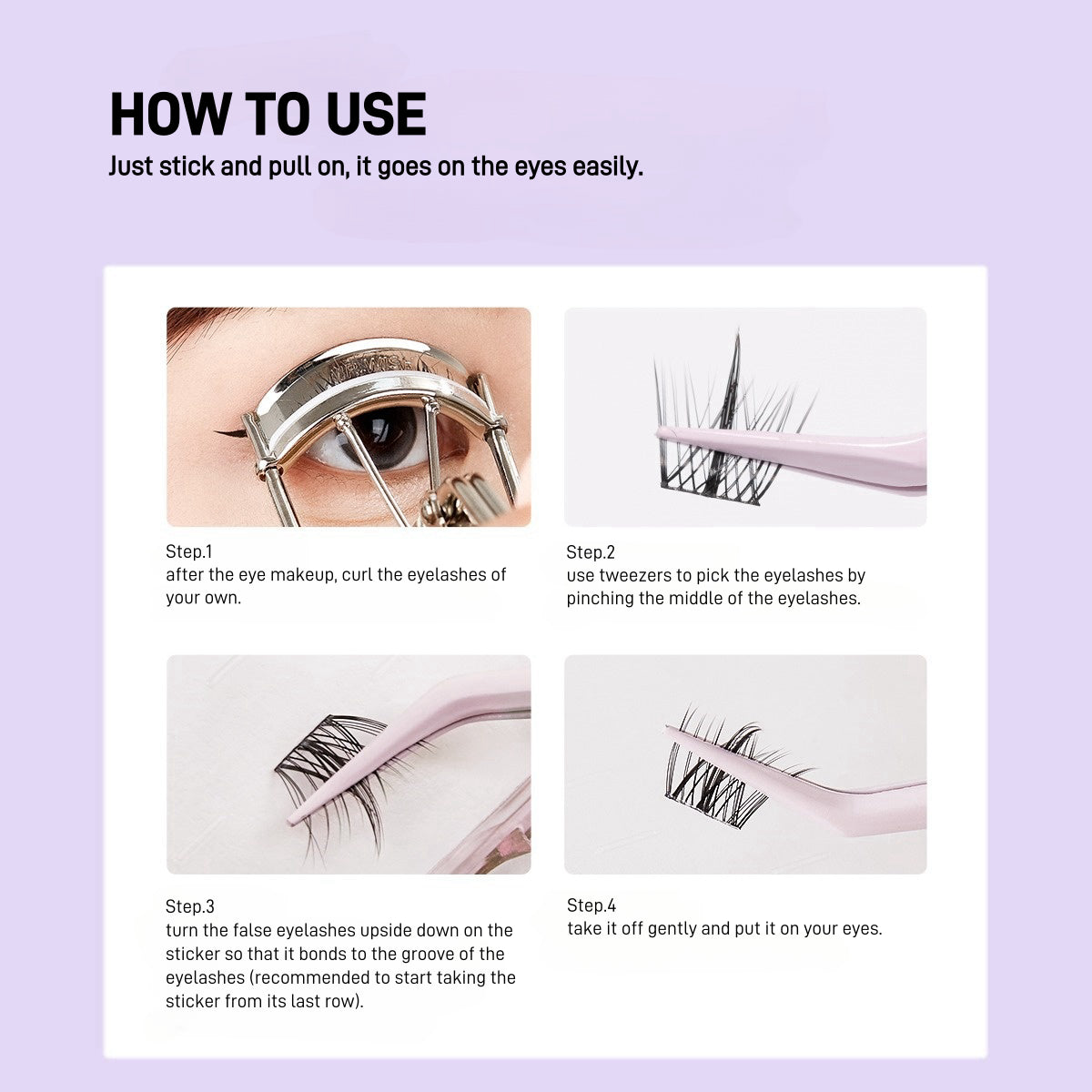 HOW TO USE
Just stick and pull on, it goes on the eyes easily.

Step.1
after the eye makeup, curl the eyelashes of your own.

Step.2
use tweezers to pick the eyelashes by pinching the middle of the eyelashes.

Step.3
turn the false eyelashes upside down on the sticker so that it bonds to the groove of the eyelashes (recommended to start taking the sticker from its last row).

Step.4
take it off gently and put it on your eyes.