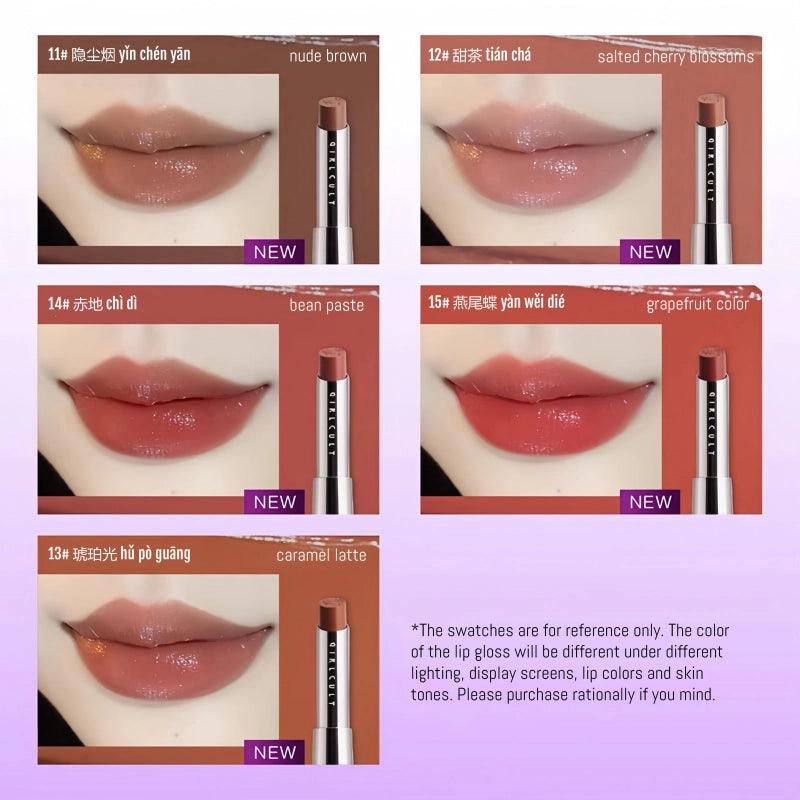 11# 隐尘烟 yǐn chén yān
nude brown
GIRLCULT
NEW

12# 甜茶 tián chá
salted cherry blossoms
GIRLCULT
NEW

14# 赤地 chì dì
bean paste
GIRLCULT
NEW

15# 燕尾蝶 yàn wěi dié
grapefruit color
GIRLCULT
NEW

13# 琥珀光 hǔ pò guāng
caramel latte
GIRLCULT
NEW

*The swatches are for reference only. The color of the lip gloss will be different under different lighting, display screens, lip colors and skin tones. Please purchase rationally if you mind.