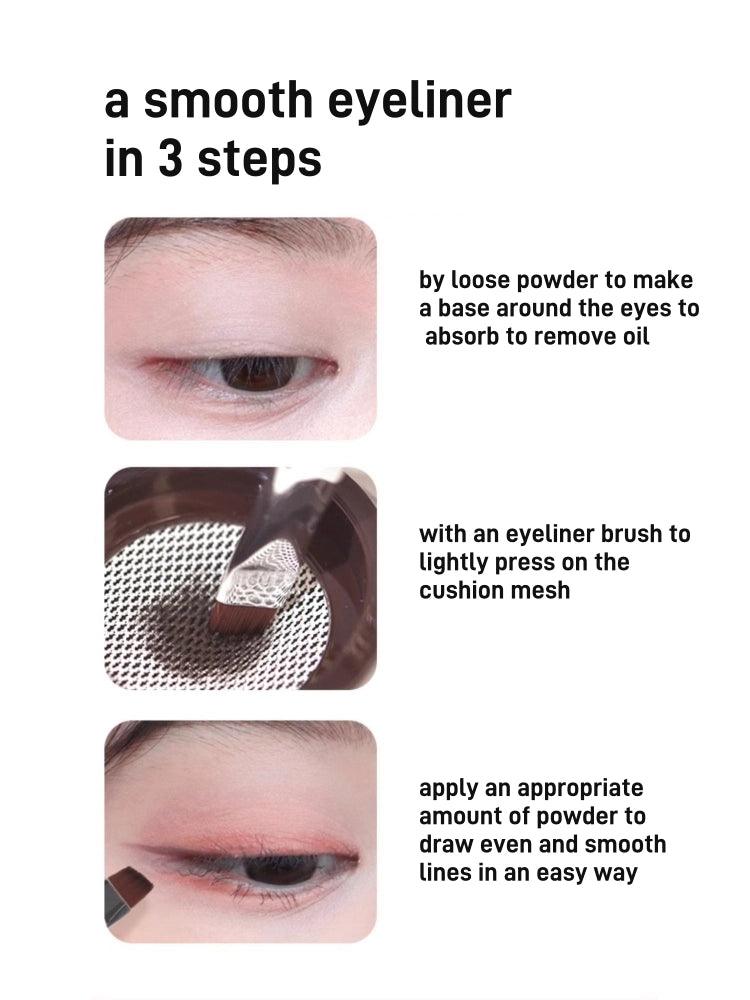 a smooth eyeliner in 3 steps

by loose powder to make a base around the eyes to absorb to remove oil

with an eyeliner brush to lightly press on the cushion mesh

apply an appropriate amount of powder to draw even and smooth lines in an easy way