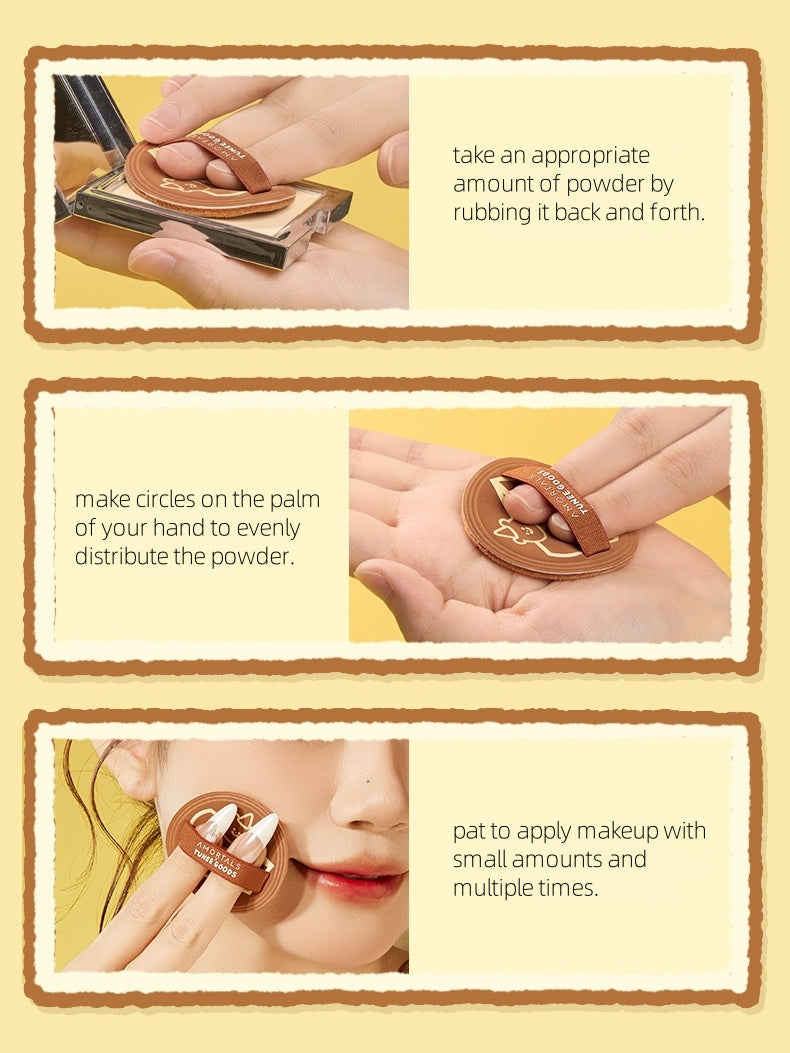 AMORTALS TUNEE GOODS

take an appropriate amount of powder by rubbing it back and forth.

make circles on the palm of your hand to evenly distribute the powder.

AMORTALS TUNEE GOODS

AMORTALS TUNEE GOODS

pat to apply makeup with small amounts and multiple times.